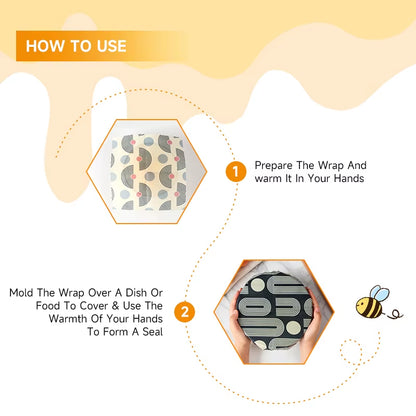 HOW TO USE

1

Prepare The Wrap And warm It In Your Hands

Mold The Wrap Over A Dish Or Food To Cover & Use The Warmth Of Your Hands To Form A Seal

2