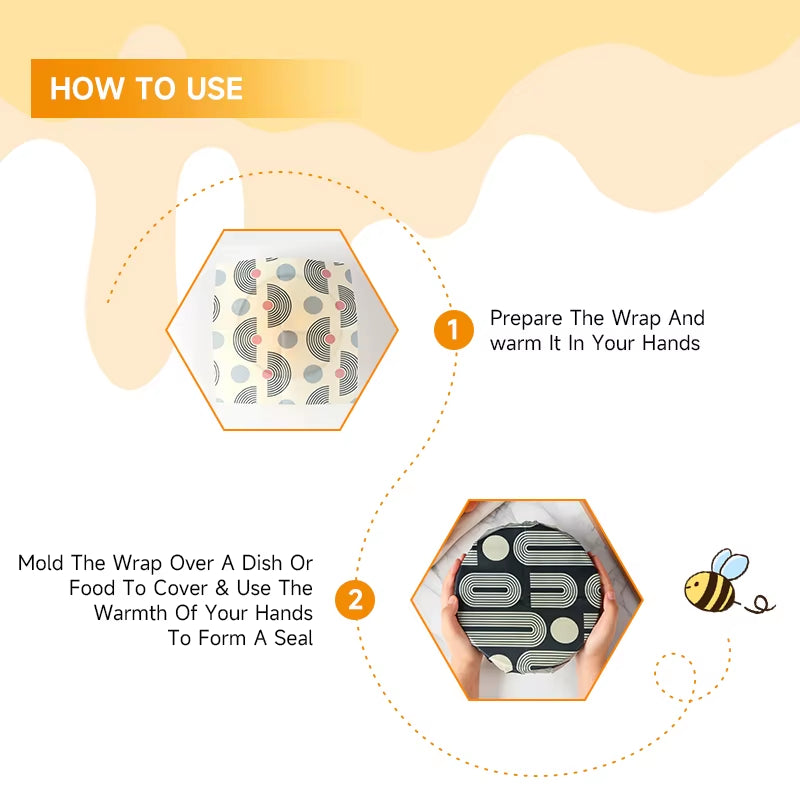 HOW TO USE

1 Prepare The Wrap And warm It In Your Hands

Mold The Wrap Over A Dish Or Food To Cover & Use The Warmth Of Your Hands To Form A Seal 2