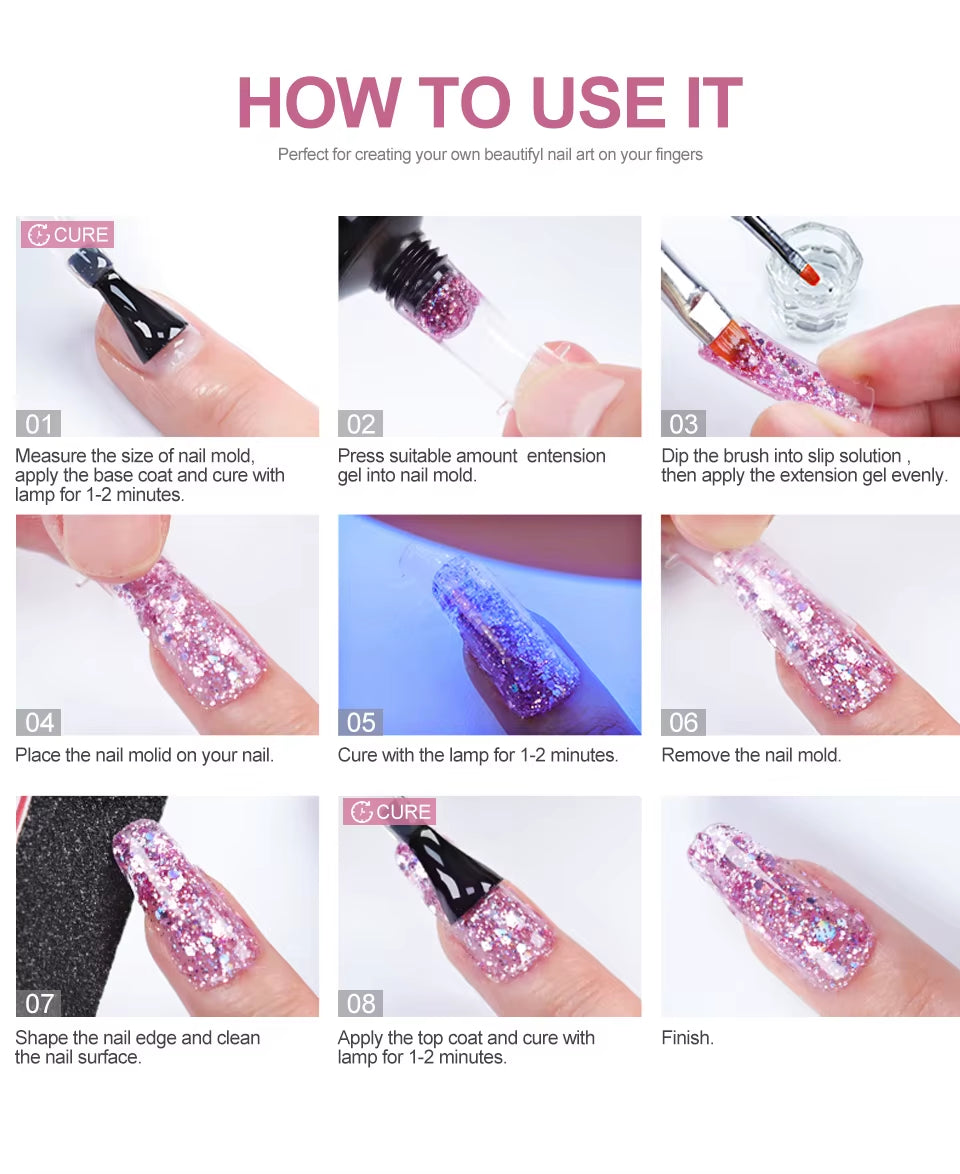 HOW TO USE IT

Perfect for creating your own beautifyl nail art on your fingers

CURE

01

Measure the size of nail mold, apply the base coat and cure with lamp for 1-2 minutes.

02

Press suitable amount entension gel into nail mold.

03

Dip the brush into slip solution , then apply the extension gel evenly.

04

Place the nail molid on your nail.

05

Cure with the lamp for 1-2 minutes.

06

Remove the nail mold.

07

Shape the nail edge and clean the nail surface.

CURE

08

Apply the top coat and cure with lamp for 1-2 minutes.

Finish.