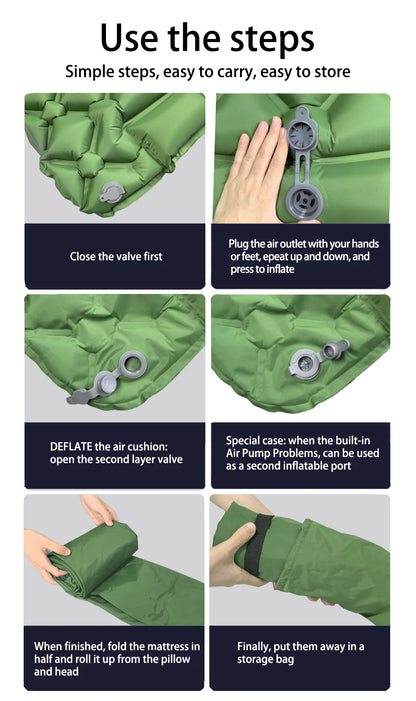 Use the steps

Simple steps, easy to carry, easy to store

Close the valve first

Plug the air outlet with your hands or feet, epeat up and down, and press to inflate

DEFLATE the air cushion: open the second layer valve

Special case: when the built-in Air Pump Problems, can be used as a second inflatable port

When finished, fold the mattress in half and roll it up from the pillow and head

Finally, put them away in a storage bag