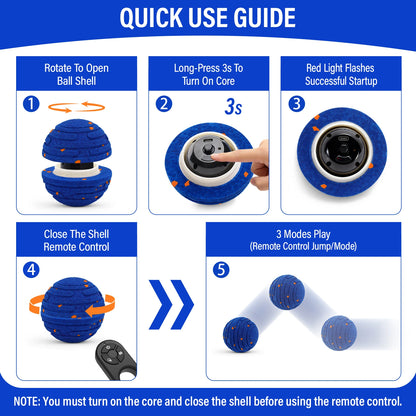 QUICK USE GUIDE

Rotate To Open Ball Shell

1

Long-Press 3s To Turn On Core

2

3s

Red Light Flashes Successful Startup

3

Close The Shell Remote Control

4

3 Modes Play (Remote Control Jump/Mode)

5

NOTE: You must turn on the core and close the shell before using the remote control.