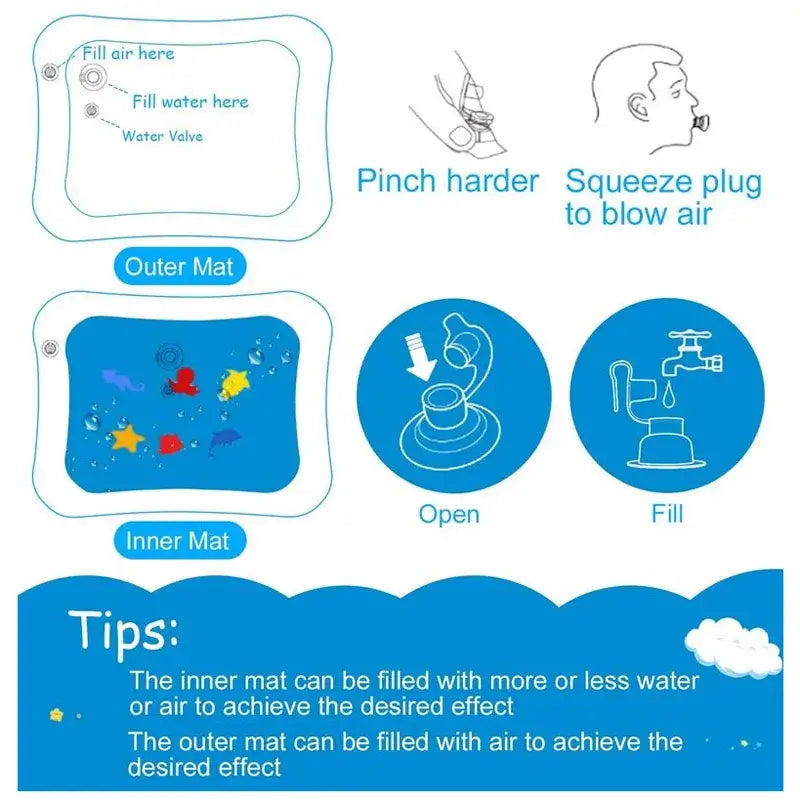 Fill air here
Fill water here
Water Valve

Outer Mat

Pinch harder

Squeeze plug to blow air

Inner Mat

Open

Fill

Tips:

The inner mat can be filled with more or less water or air to achieve the desired effect

The outer mat can be filled with air to achieve the desired effect