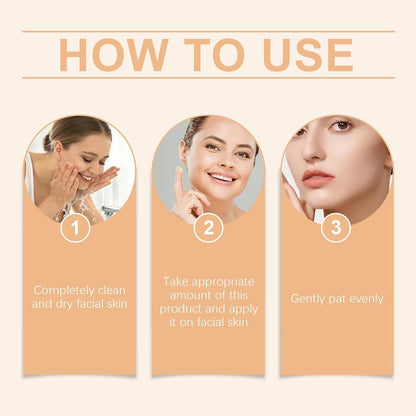 HOW TO USE

1

Completely clean and dry facial skin

2

Take appropriate amount of this product and apply it on facial skin

3

Gently pat evenly